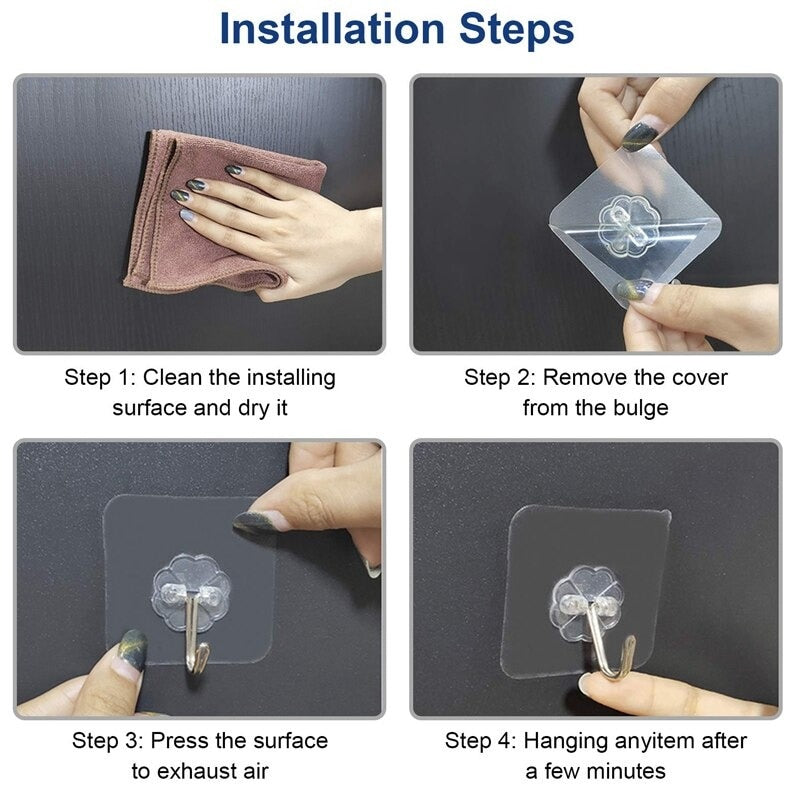 Installation Steps

Step 1: Clean the installing surface and dry it

Step 2: Remove the cover from the bulge

Step 3: Press the surface to exhaust air

Step 4: Hanging anyitem after a few minutes